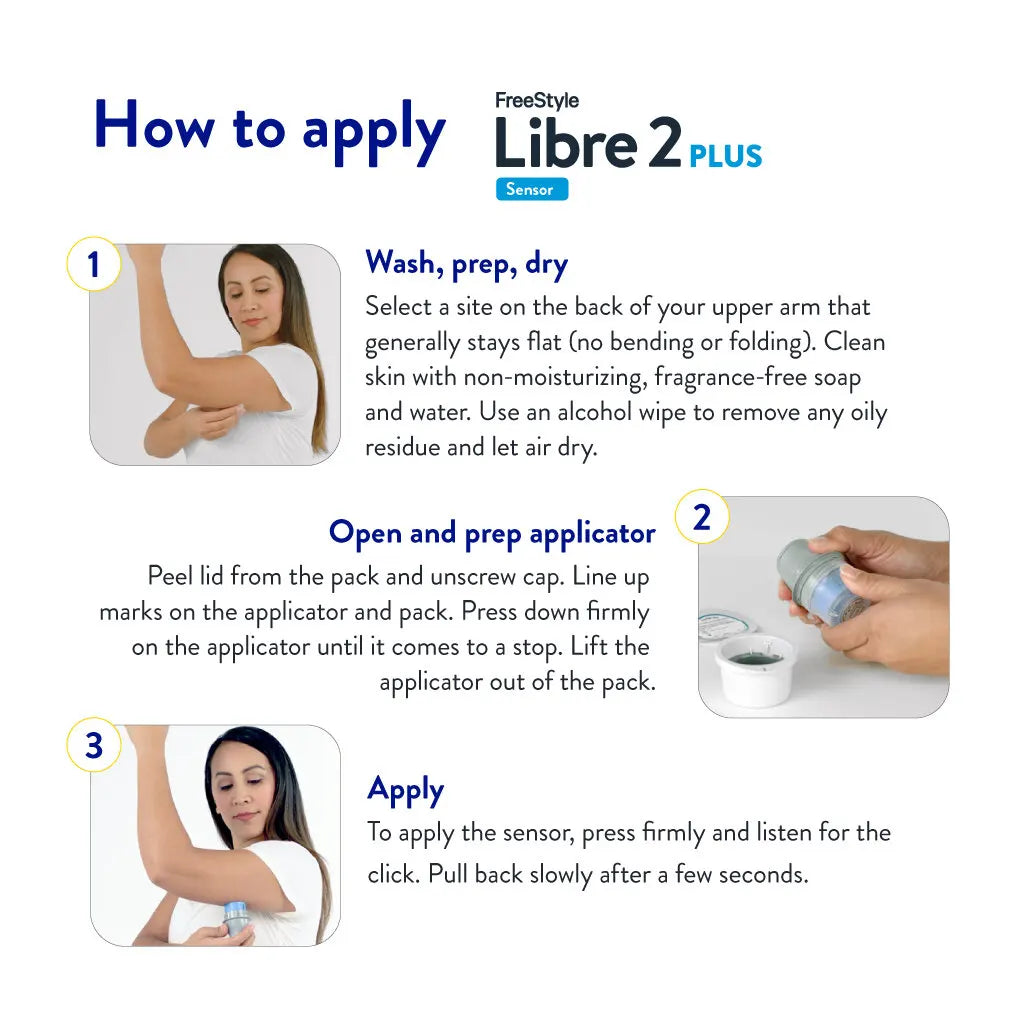 How to apply

FreeStyle Libre 2 PLUS Sensor

1

Wash, prep, dry

Select a site on the back of your upper arm that generally stays flat (no bending or folding). Clean skin with non-moisturizing, fragrance-free soap and water. Use an alcohol wipe to remove any oily residue and let air dry.

2

Open and prep applicator

Peel lid from the pack and unscrew cap. Line up marks on the applicator and pack. Press down firmly on the applicator until it comes to a stop. Lift the applicator out of the pack.

3

Apply

To apply the sensor, press firmly and listen for the click. Pull back slowly after a few seconds.